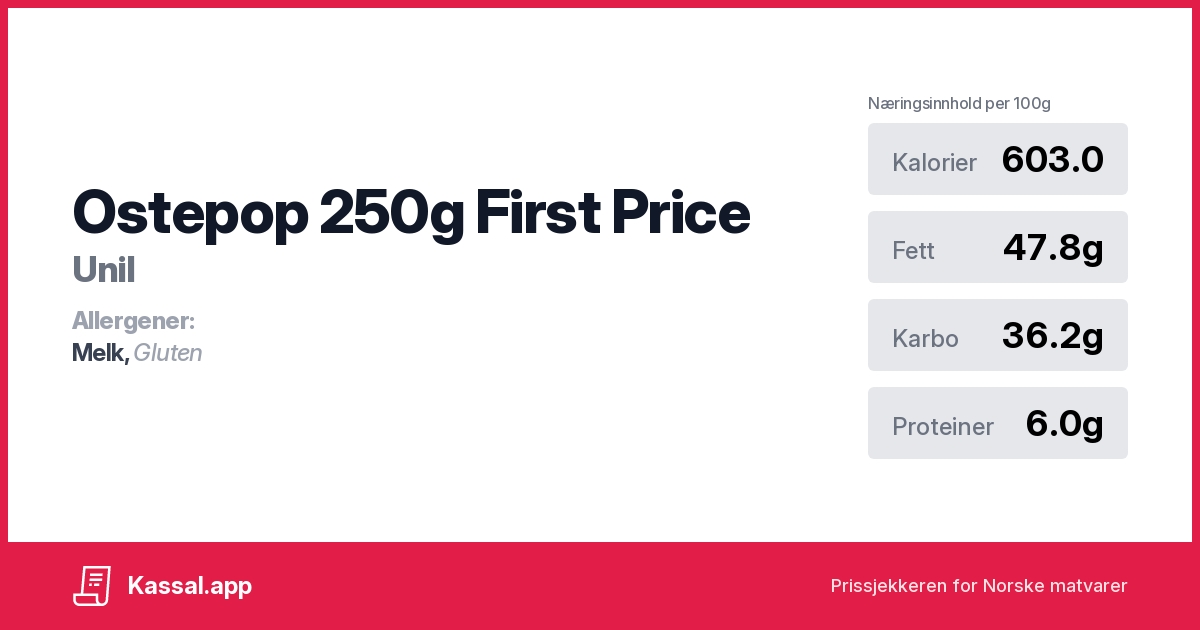 Ostepop 250g First Price
Unil

Allergener:
Melk, Gluten

Næringsinnhold per 100g

Kalorier 603.0

Fett 47.8g

Karbo 36.2g

Proteiner 6.0g

Kassal.app

Prissjekkeren for Norske matvarer