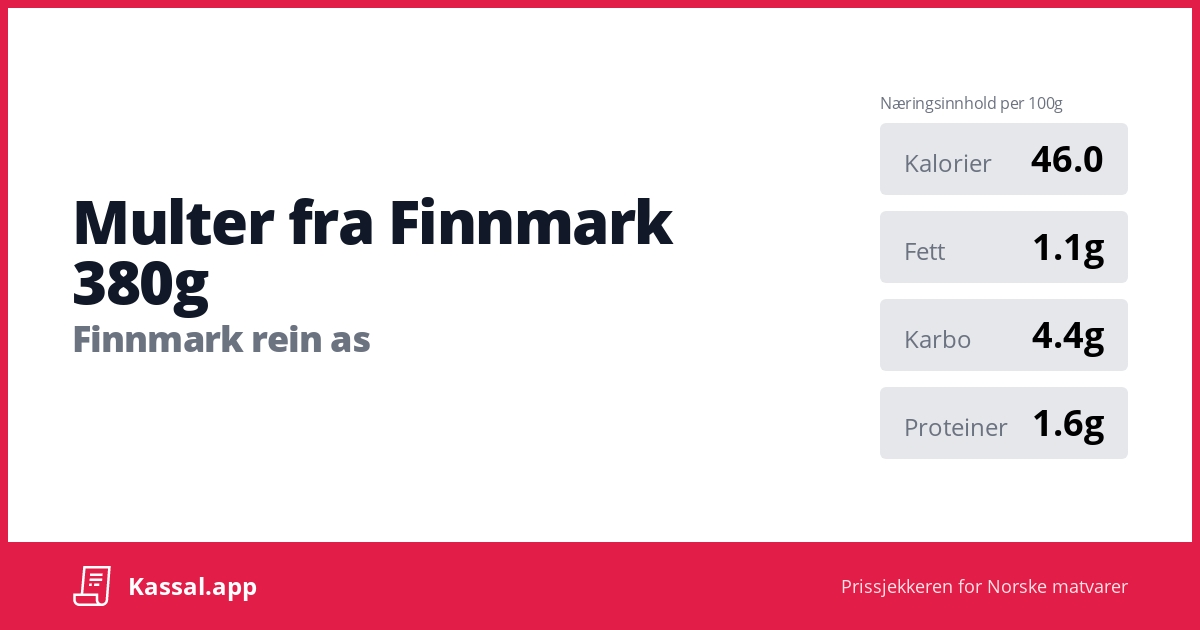 Multer fra Finnmark 380g

Finnmark rein as

Næringsinnhold per 100g

Kalorier 46.0

Fett 1.1g

Karbo 4.4g

Proteiner 1.6g

Kassal.app

Prissjekkeren for Norske matvarer