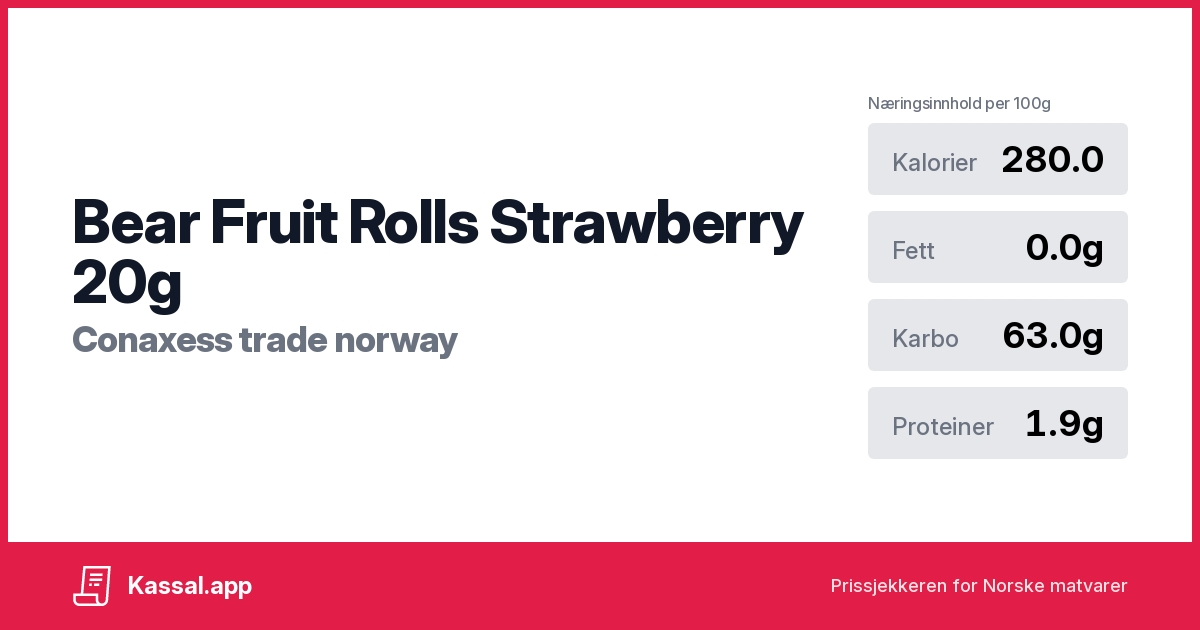 Bear Fruit Rolls Strawberry 20g

Conaxess trade norway

Næringsinnhold per 100g

Kalorier 280.0

Fett 0.0g

Karbo 63.0g

Proteiner 1.9g

Kassal.app

Prissjekkeren for Norske matvarer